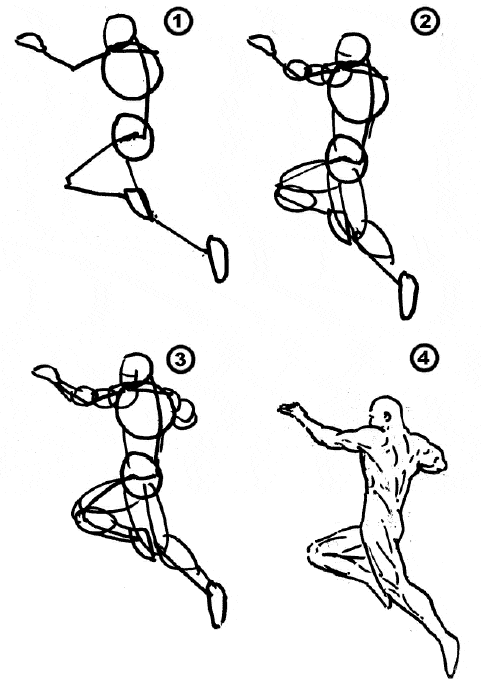 1
2
3
4