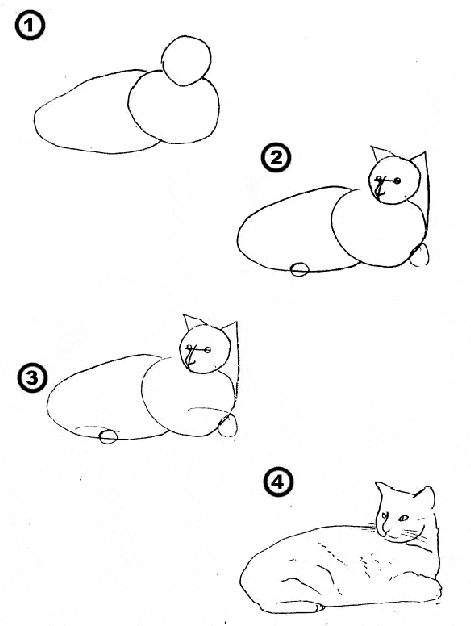 1

2

3

4